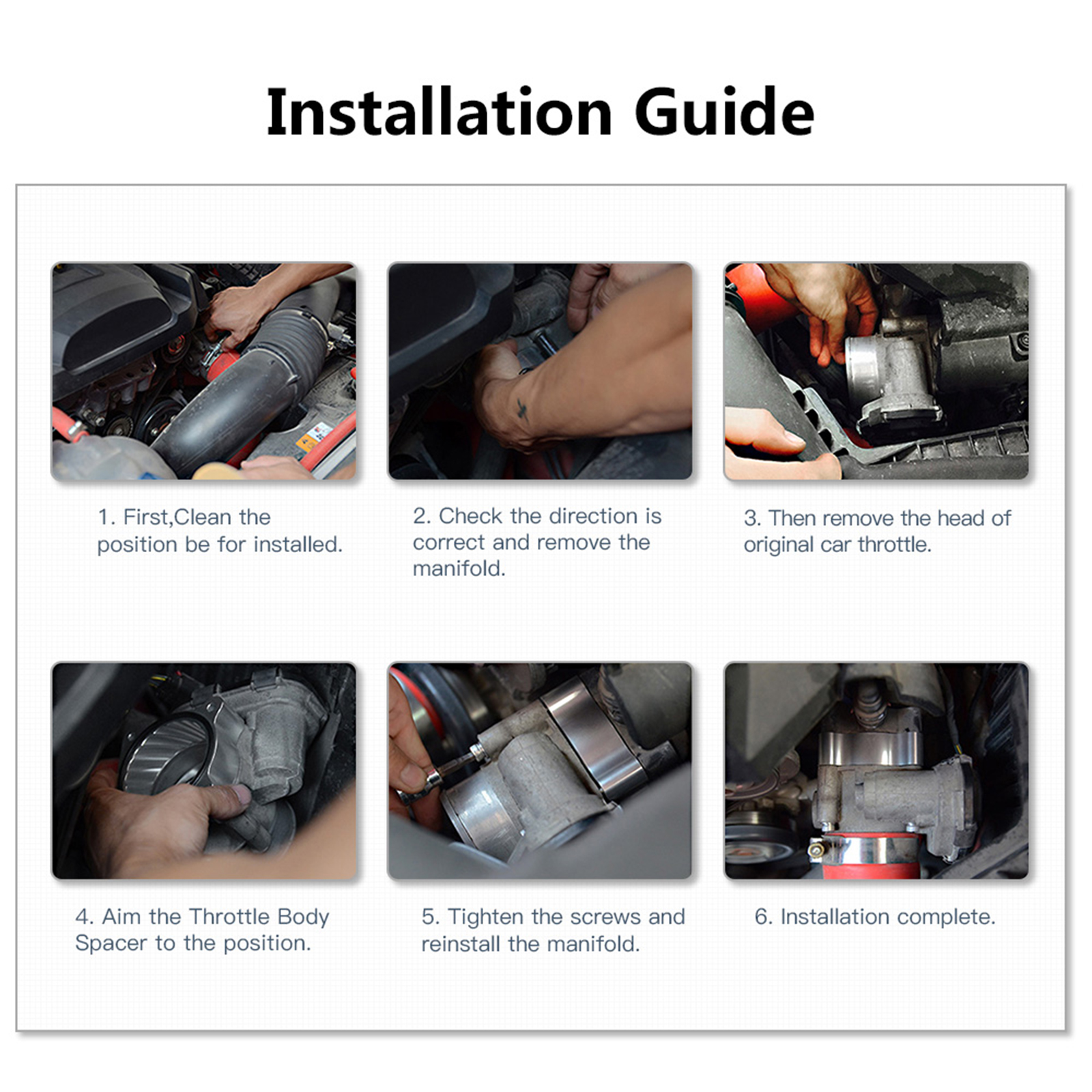 Installation Guide

1. First,Clean the position be for installed.

2. Check the direction is correct and remove the manifold.

3. Then remove the head of original car throttle.

4. Aim the Throttle Body Spacer to the position.

5. Tighten the screws and reinstall the manifold.

6. Installation complete.