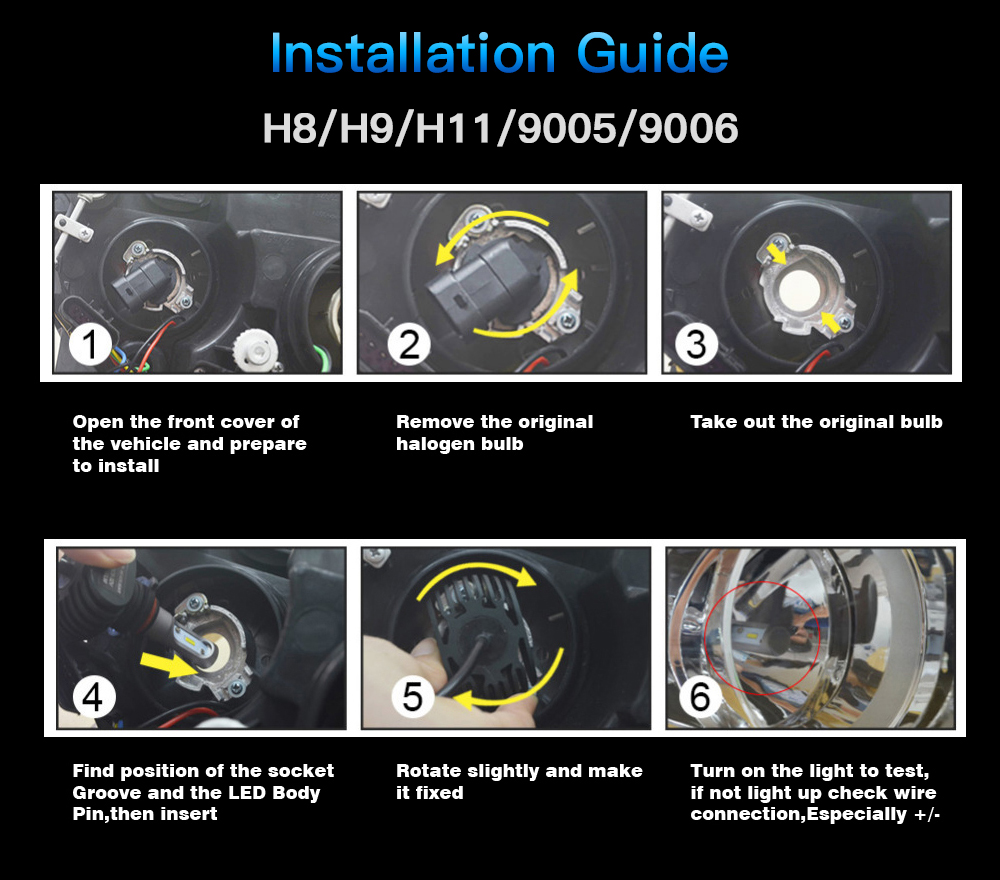 Installation Guide

H8/H9/H11/9005/9006

1

2

3

Open the front cover of the vehicle and prepare to install

Remove the original halogen bulb

Take out the original bulb

4

5

6

Find position of the socket Groove and the LED Body Pin,then insert

Rotate slightly and make it fixed

Turn on the light to test, if not light up check wire connection,Especially +/-